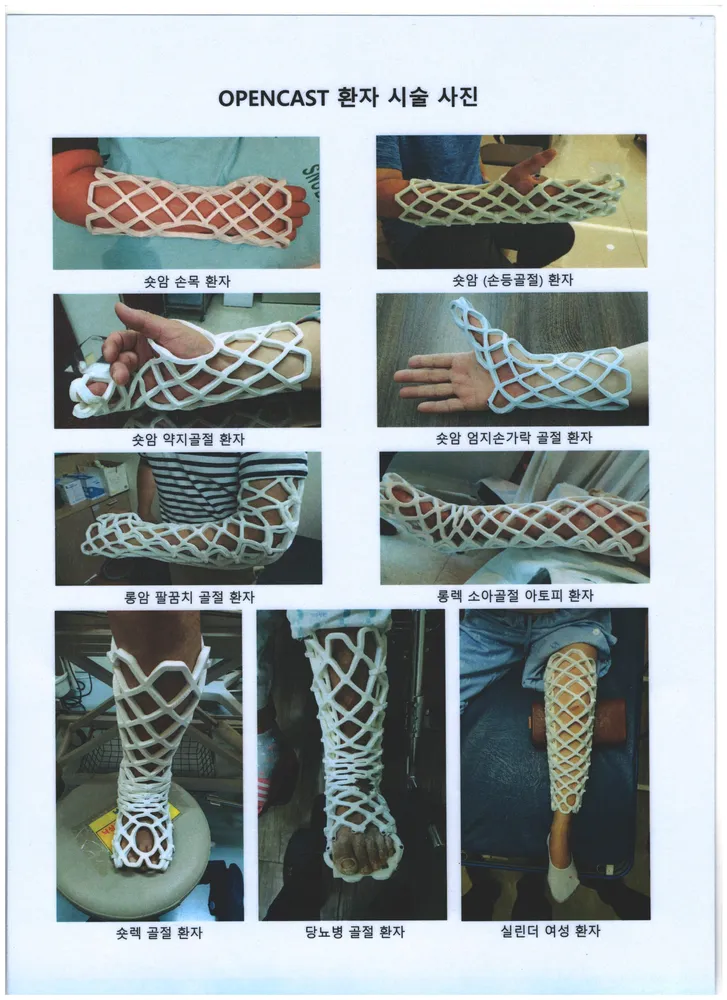 OPENCAST 환자 시술 사진

숏암 손목 환자

숏암 (손등골절) 환자

숏암 약지골절 환자

숏암 엄지손가락 골절 환자

롱암 팔꿈치 골절 환자

롱렉 소아골절 아토피 환자

숏렉 골절 환자

당뇨병 골절 환자

실린더 여성 환자